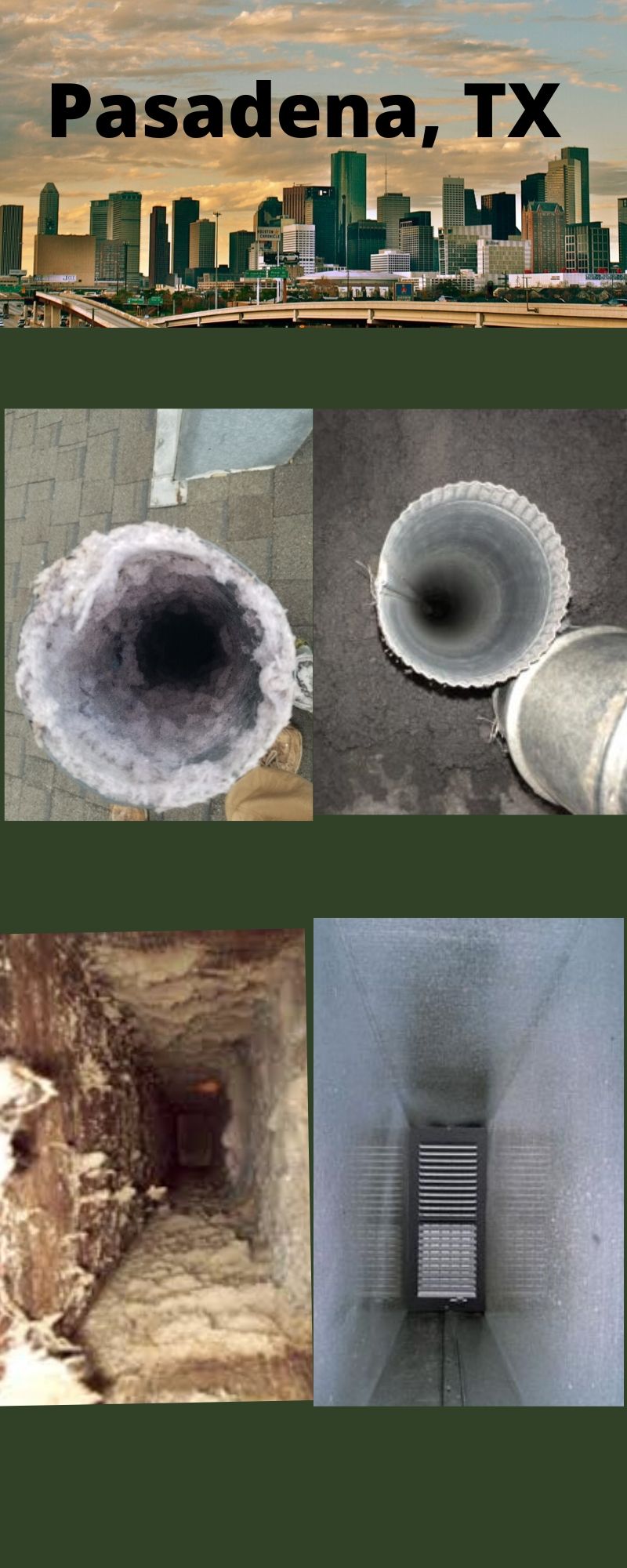 Pasadena, TX